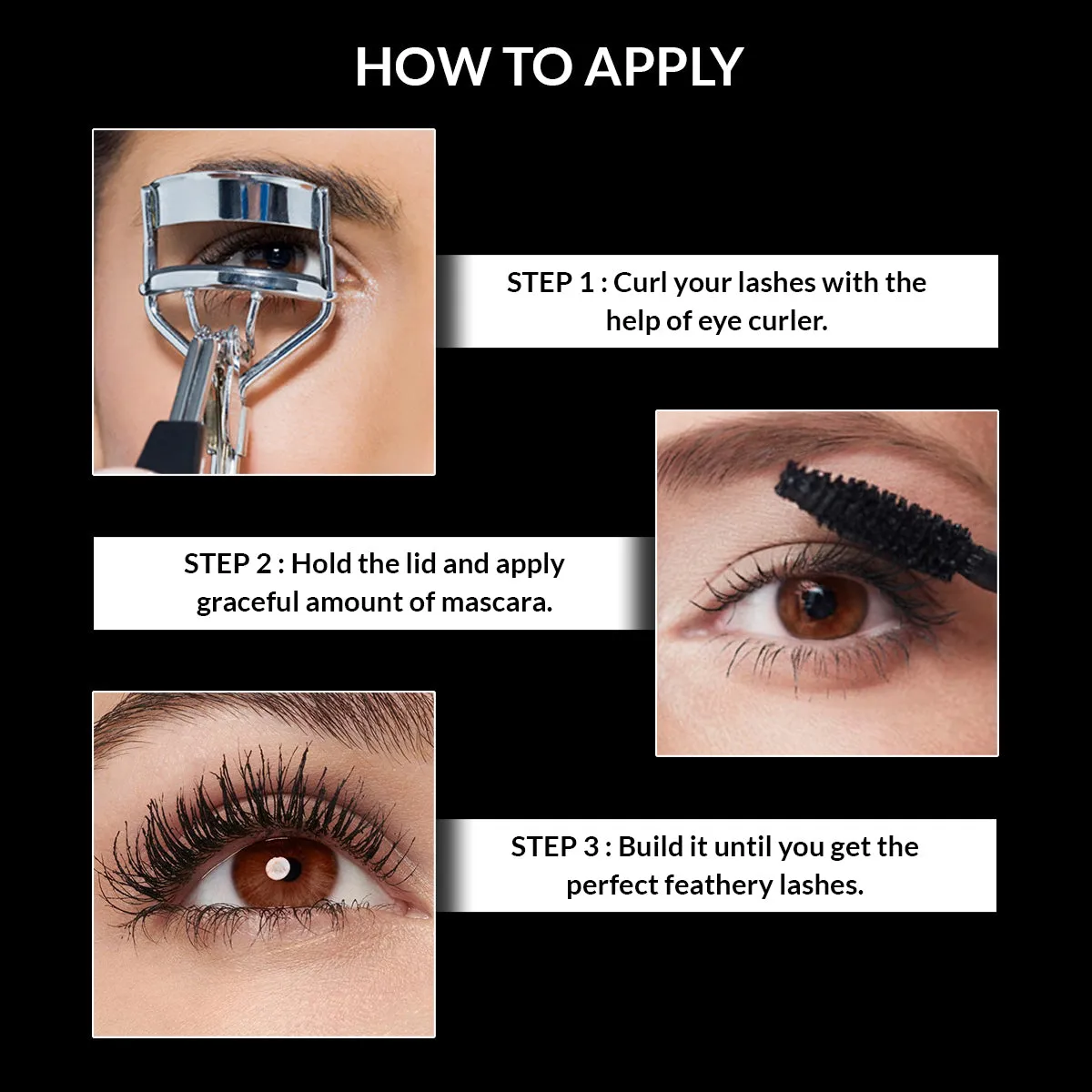 HOW TO APPLY

STEP 1 : Curl your lashes with the help of eye curler.

STEP 2 : Hold the lid and apply graceful amount of mascara.

STEP 3 : Build it until you get the perfect feathery lashes.